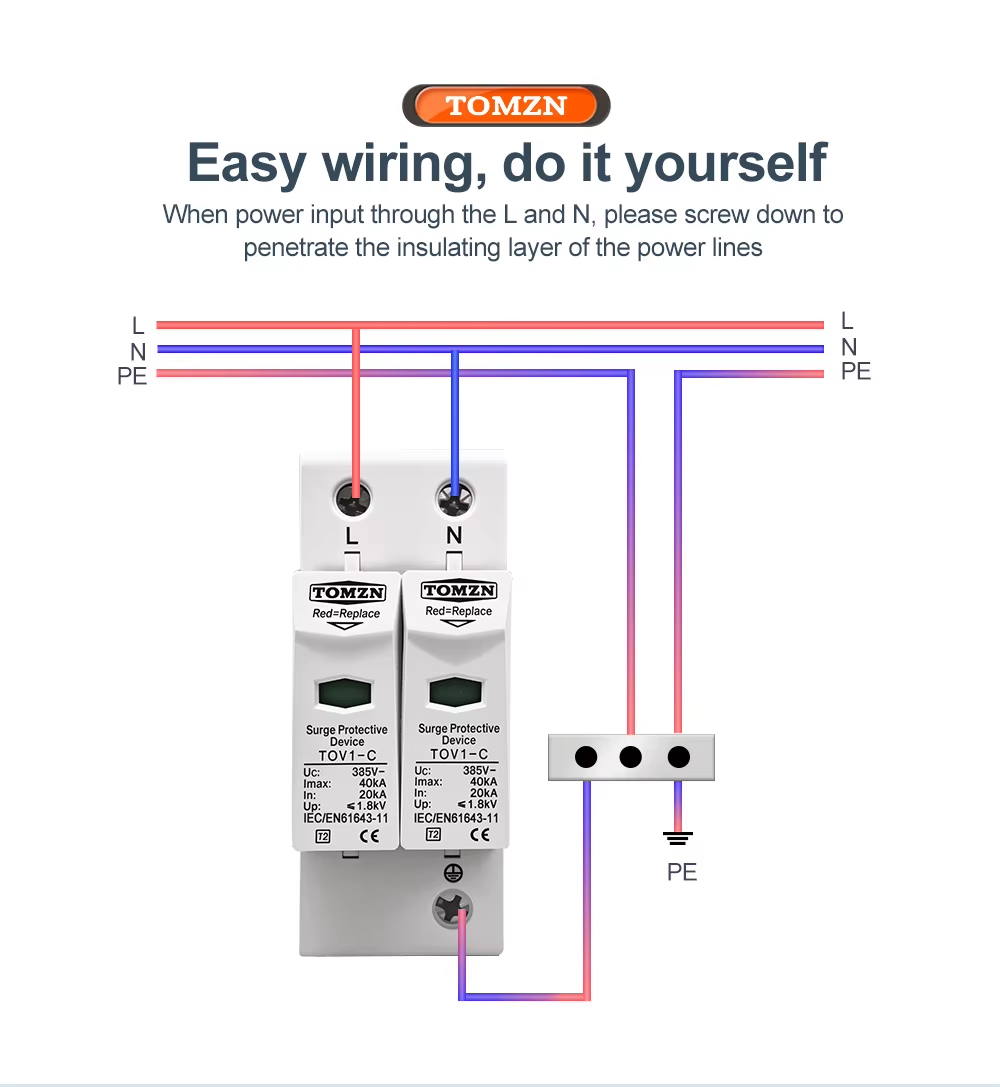 TOMZN

Easy wiring, do it yourself

When power input through the L and N, please screw down to penetrate the insulating layer of the power lines

L
N
PE

L
N
PE

L
N

TOMZN
Red=Replace

Surge Protective Device
TOV1-C
Uc: 385V~
Imax: 40kA
In: 20kA
Up: ≤1.8kV
IEC/EN61643-11
T2 CE

TOMZN
Red=Replace

Surge Protective Device
TOV1-C
Uc: 385V~
Imax: 40kA
In: 20kA
Up: ≤1.8kV
IEC/EN61643-11
T2 CE

PE